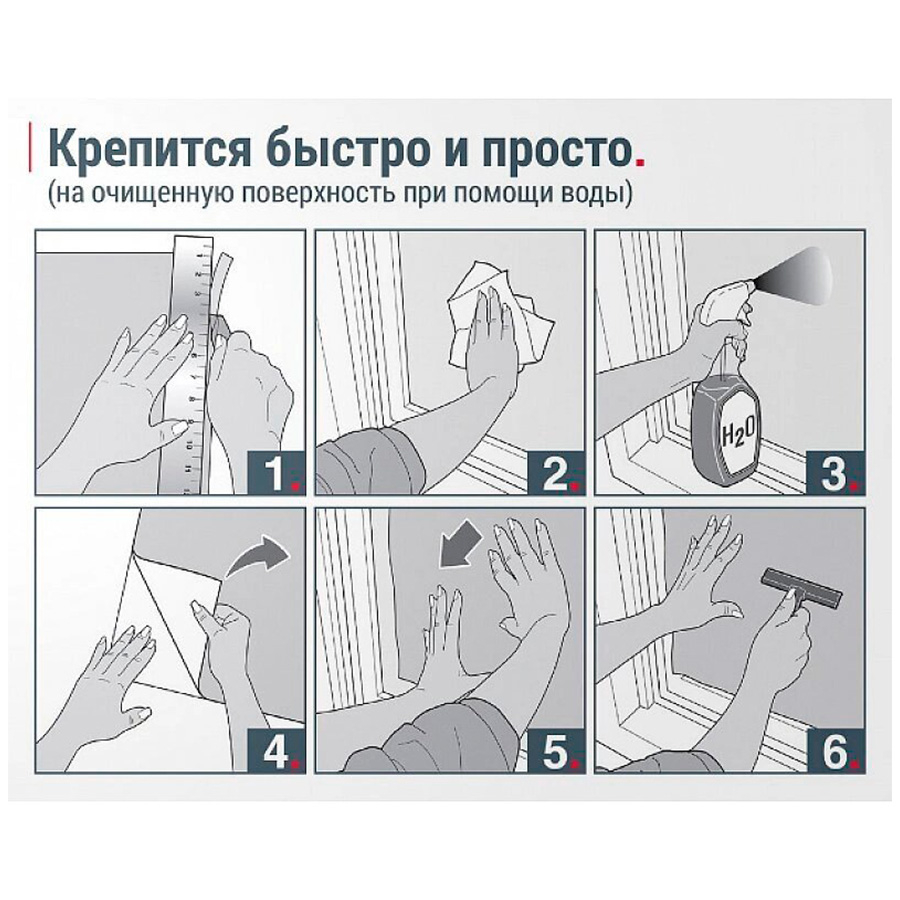 Крепится быстро и просто.
(на очищенную поверхность при помощи воды)

1.

2.

$H_2O$

3.

4.

5.

6.