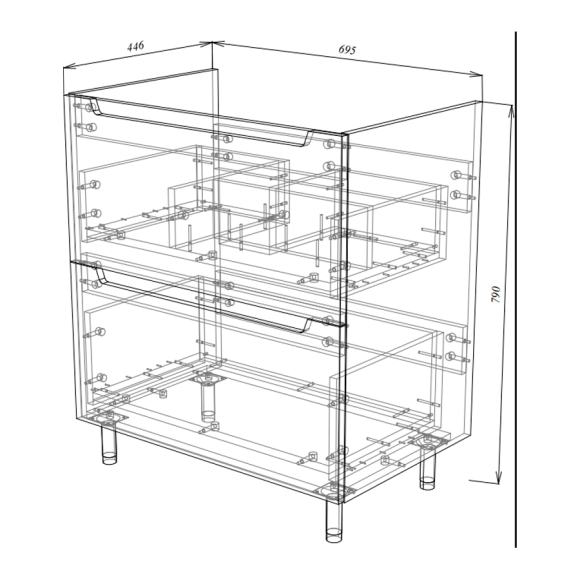 446
695
790